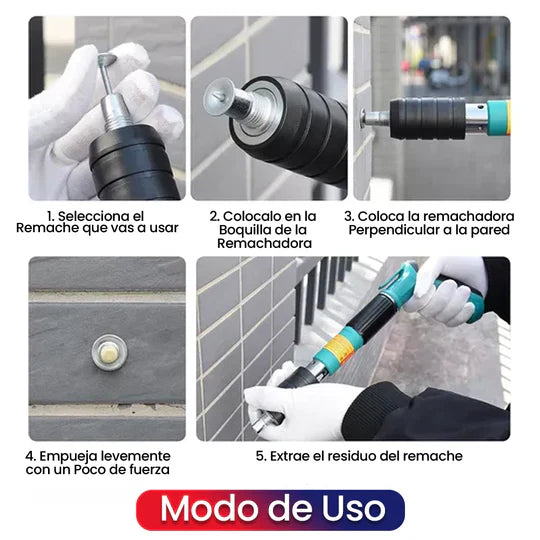 1. Selecciona el Remache que vas a usar

2. Colocalo en la Boquilla de la Remachadora

3. Coloca la remachadora Perpendicular a la pared

4. Empueja levemente con un Poco de fuerza

5. Extrae el residuo del remache

Modo de Uso