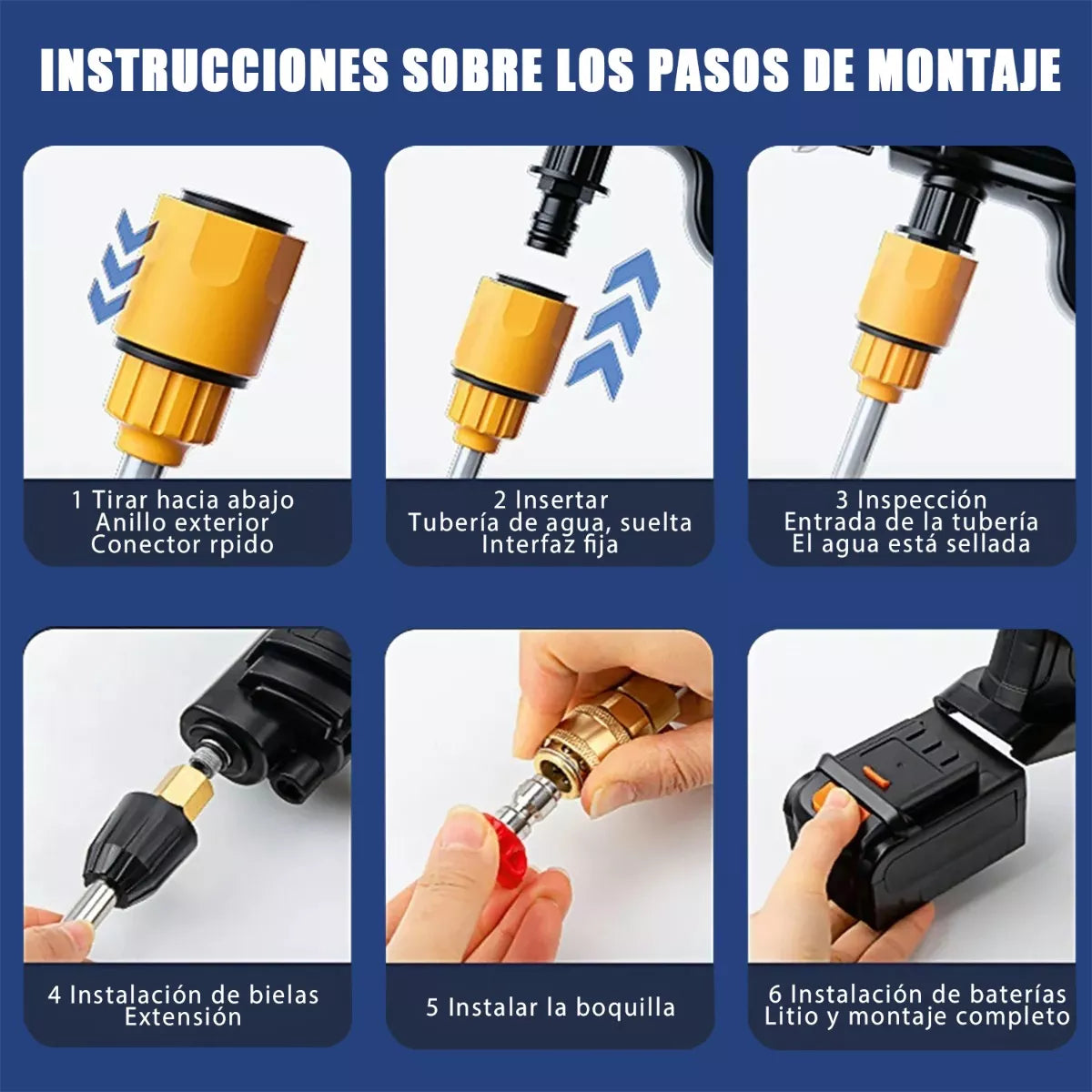 INSTRUCCIONES SOBRE LOS PASOS DE MONTAJE

1 Tirar hacia abajo
Anillo exterior
Conector rpido

2 Insertar
Tubería de agua, suelta
Interfaz fija

3 Inspección
Entrada de la tubería
El agua está sellada

4 Instalación de bielas
Extensión

5 Instalar la boquilla

6 Instalación de baterías
Litio y montaje completo