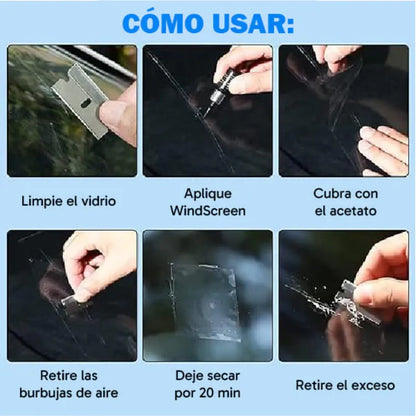 CÓMO USAR:

Limpie el vidrio

Aplique WindScreen

Cubra con el acetato

Retire las burbujas de aire

Deje secar por 20 min

Retire el exceso