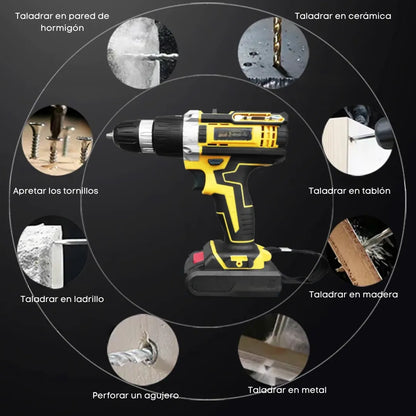 Taladrar en pared de hormigón

Taladrar en cerámica

Apretar los tornillos

Taladrar en tablón

Taladrar en ladrillo

Taladrar en madera

Perforar un agujero

Taladrar en metal